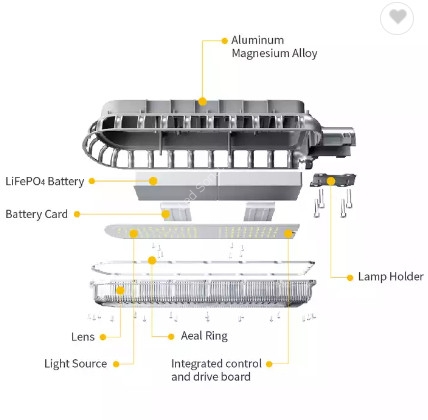 Aluminum Magnesium Alloy

$LiFePO_4$ Battery

Battery Card

Lamp Holder

Lens

Aeal Ring

Light Source

Integrated control and drive board